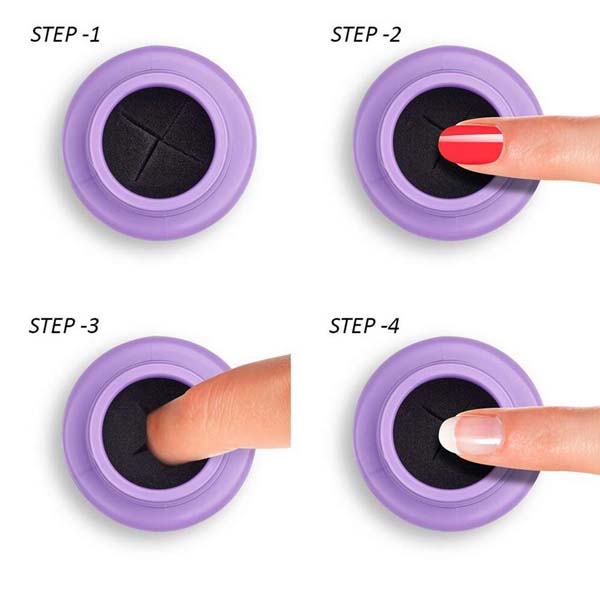 STEP -1

STEP -2

STEP -3

STEP -4